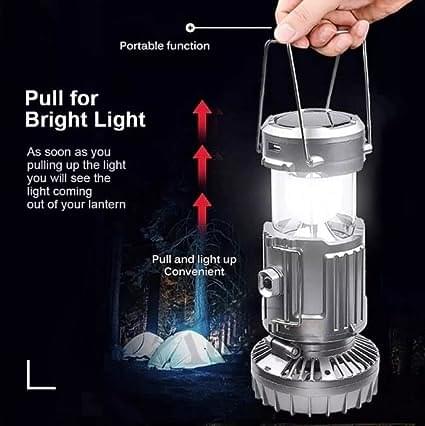 Portable function

Pull for Bright Light

As soon as you pulling up the light you will see the light coming out of your lantern

Pull and light up Convenient